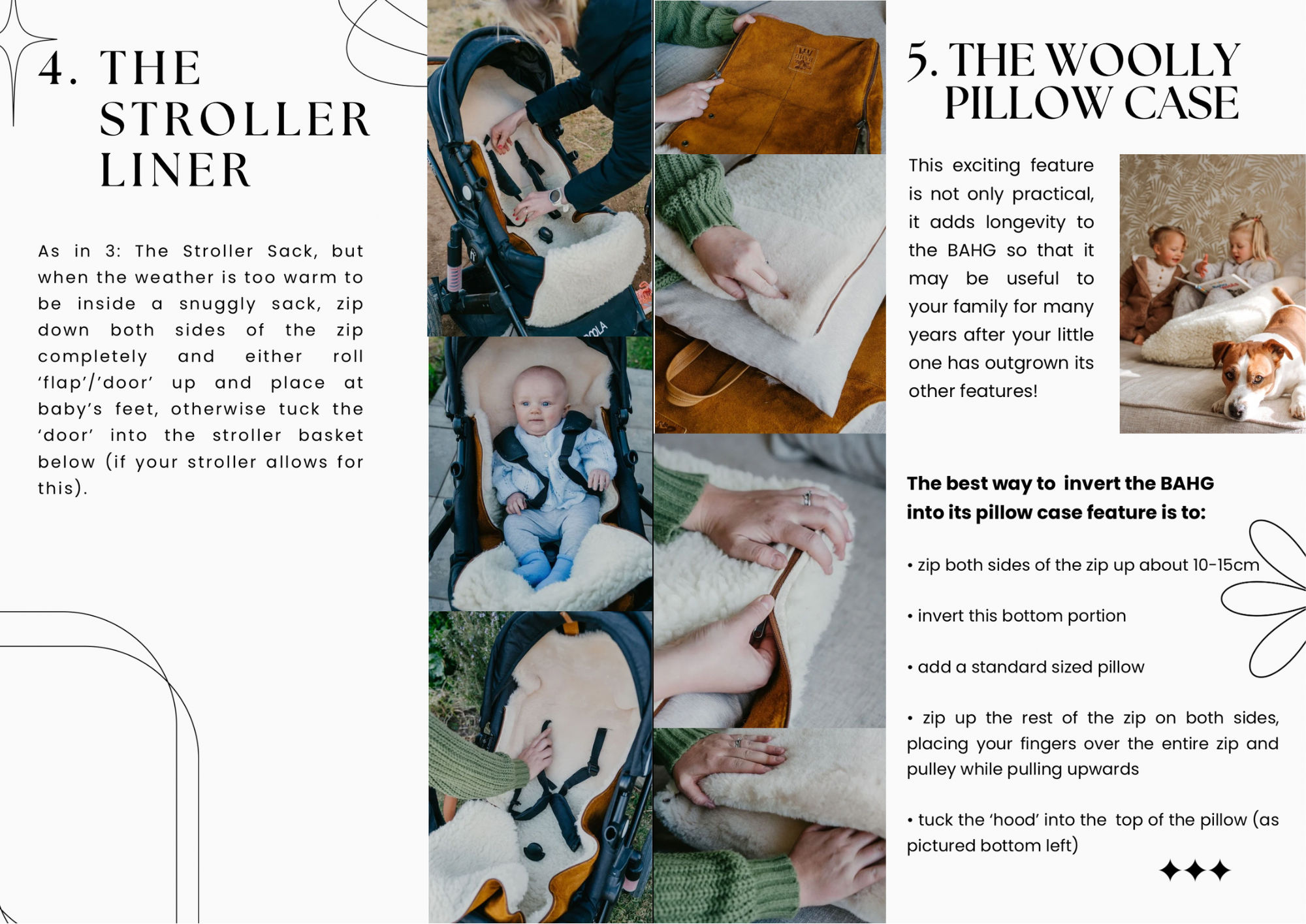 4. THE STROLLER LINER

As in 3: The Stroller Sack, but when the weather is too warm to be inside a snuggly sack, zip down both sides of the zip completely and either roll 'flap'/'door' up and place at baby's feet, otherwise tuck the 'door' into the stroller basket below (if your stroller allows for this).

5. THE WOOLLY PILLOW CASE

This exciting feature is not only practical, it adds longevity to the BAHG so that it may be useful to your family for many years after your little one has outgrown its other features!

The best way to invert the BAHG into its pillow case feature is to:

• zip both sides of the zip up about 10-15cm

• invert this bottom portion

• add a standard sized pillow

• zip up the rest of the zip on both sides, placing your fingers over the entire zip and pulley while pulling upwards

• tuck the 'hood' into the top of the pillow (as pictured bottom left)